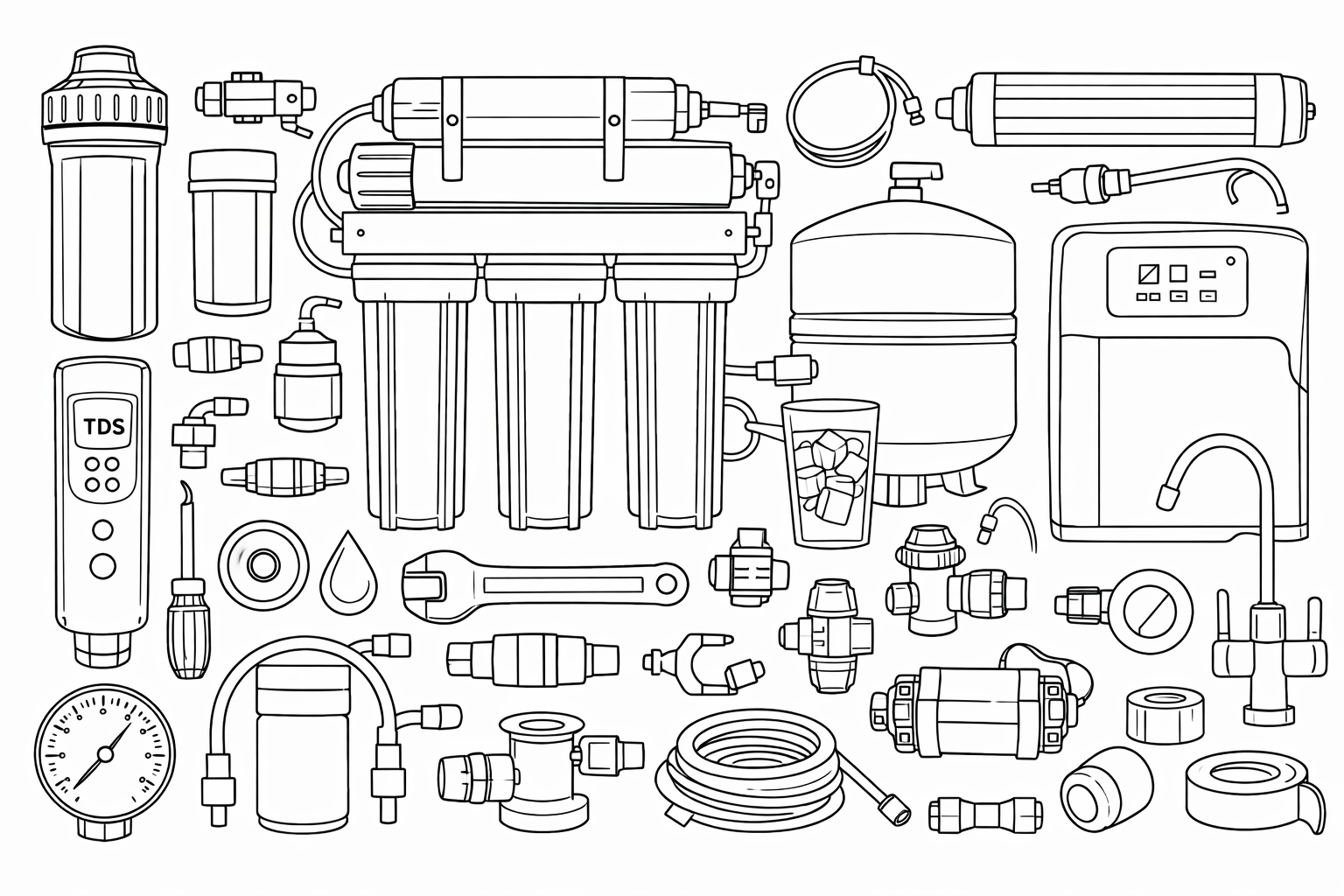 TDS